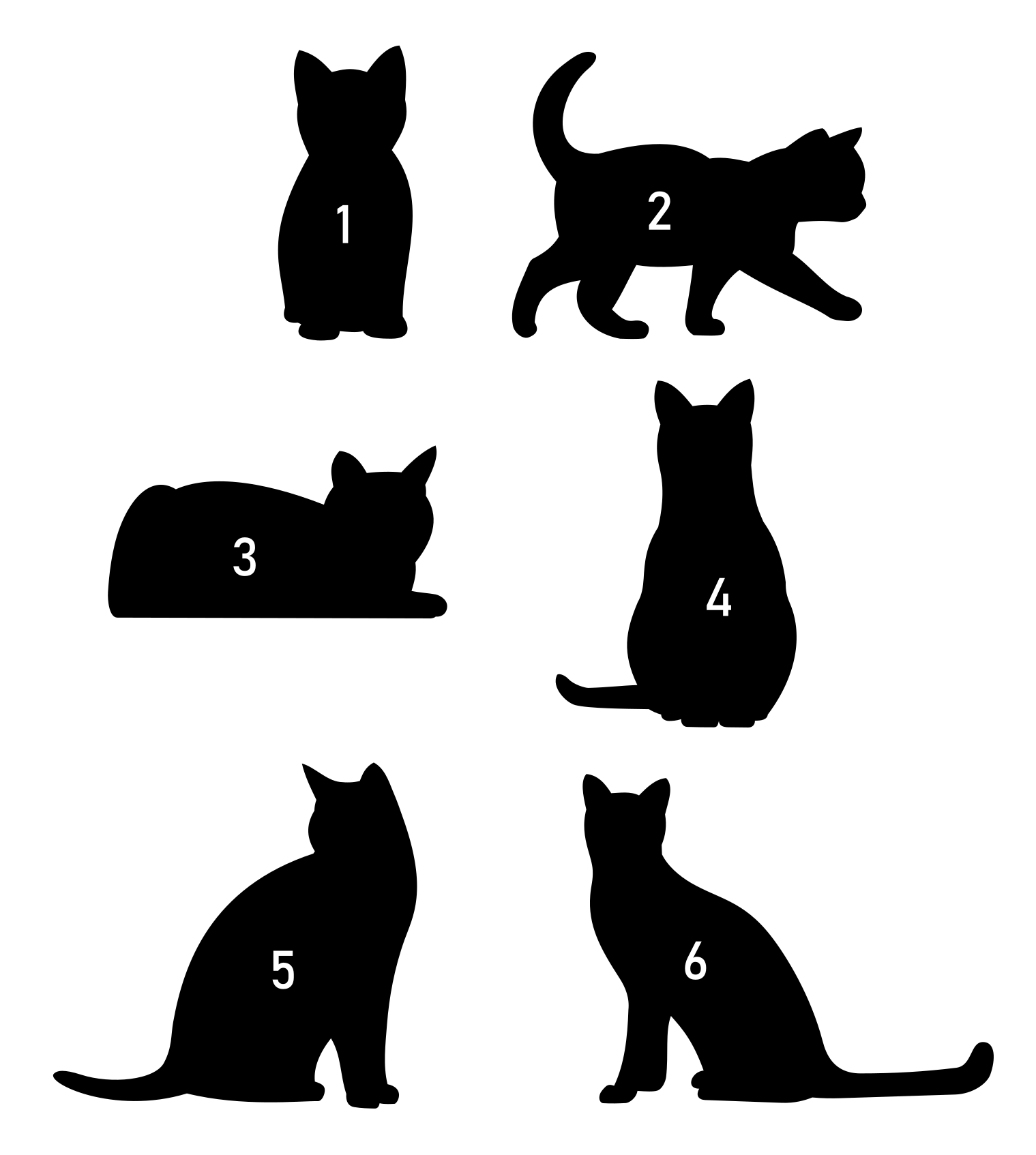 1

2

3

4

5

6